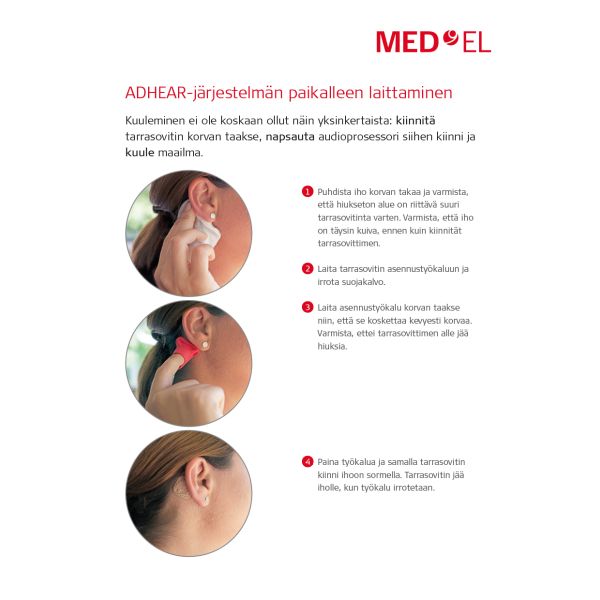 MED EL

ADHEAR-järjestelmän paikalleen laittaminen

Kuuleminen ei ole koskaan ollut näin yksinkertaista: kiinnitä tarrasovitin korvan taakse, napsauta audioprosessori siihen kiinni ja kuule maailma.

1 Puhdista iho korvan takaa ja varmista, että hiukseton alue on riittävä suuri tarrasovitinta varten. Varmista, että iho on täysin kuiva, ennen kuin kiinnität tarrasovittimen.

2 Laita tarrasovitin asennustyökaluun ja irrota suojakalvo.

3 Laita asennustyökalu korvan taakse niin, että se koskettaa kevyesti korvaa. Varmista, ettei tarrasovittimen alle jää hiuksia.

4 Paina työkalua ja samalla tarrasovitin kiinni ihoon sormella. Tarrasovitin jää iholle, kun työkalu irrotetaan.